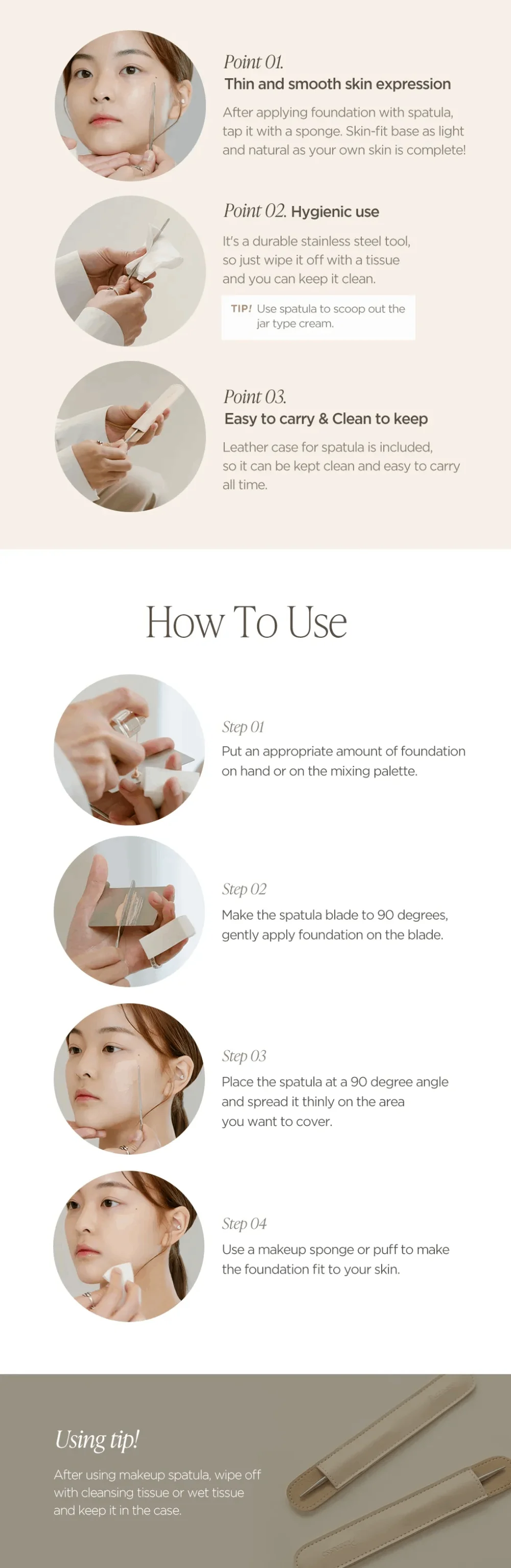 Point 01.
Thin and smooth skin expression

After applying foundation with spatula, tap it with a sponge. Skin-fit base as light and natural as your own skin is complete!

Point 02. Hygienic use

It's a durable stainless steel tool, so just wipe it off with a tissue and you can keep it clean.

TIP! Use spatula to scoop out the jar type cream.

Point 03.
Easy to carry & Clean to keep

Leather case for spatula is included, so it can be kept clean and easy to carry all time.

How To Use

Step 01
Put an appropriate amount of foundation on hand or on the mixing palette.

Step 02
Make the spatula blade to 90 degrees, gently apply foundation on the blade.

Step 03
Place the spatula at a 90 degree angle and spread it thinly on the area you want to cover.

Step 04
Use a makeup sponge or puff to make the foundation fit to your skin.

Using tip!
After using makeup spatula, wipe off with cleansing tissue or wet tissue and keep it in the case.