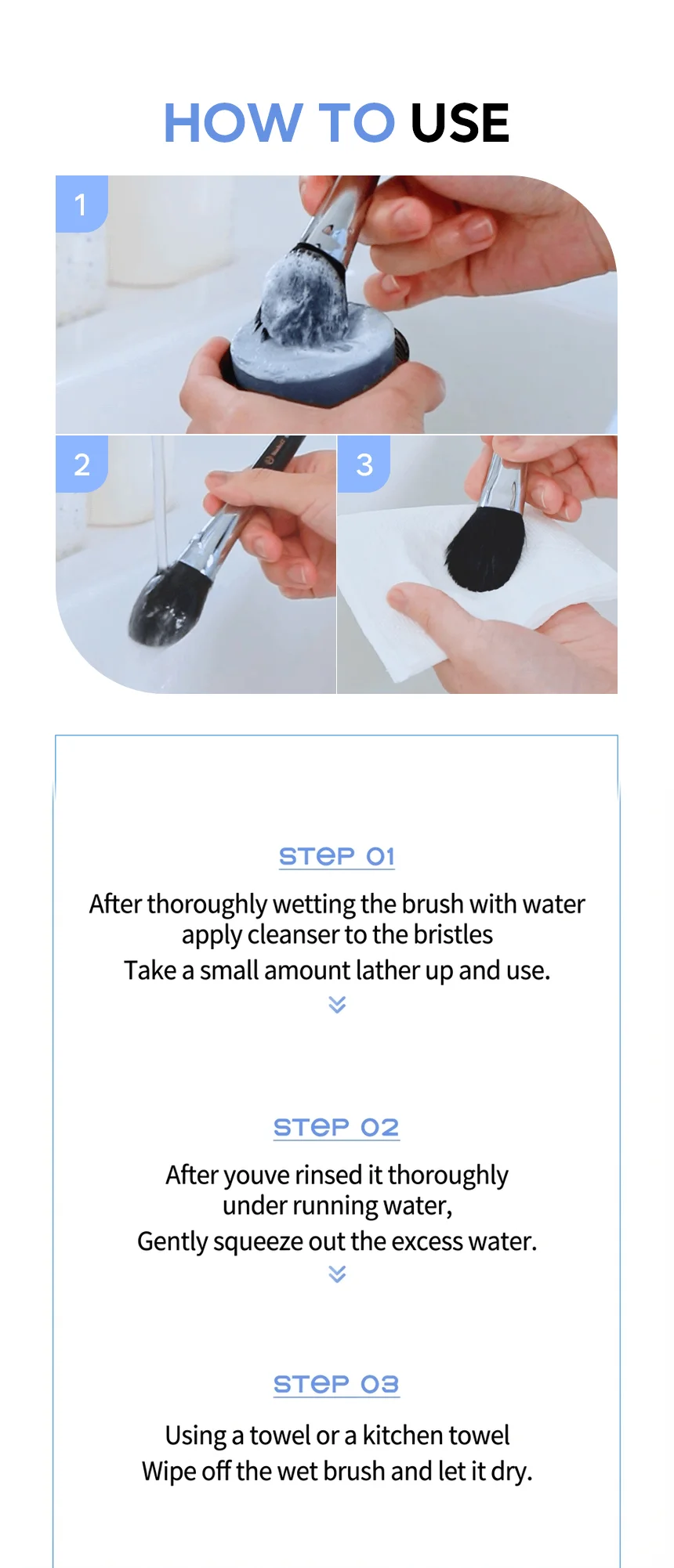 HOW TO USE

1

2

3

STEP 01

After thoroughly wetting the brush with water apply cleanser to the bristles
Take a small amount lather up and use.

STEP 02

After youve rinsed it thoroughly under running water,
Gently squeeze out the excess water.

STEP 03

Using a towel or a kitchen towel
Wipe off the wet brush and let it dry.