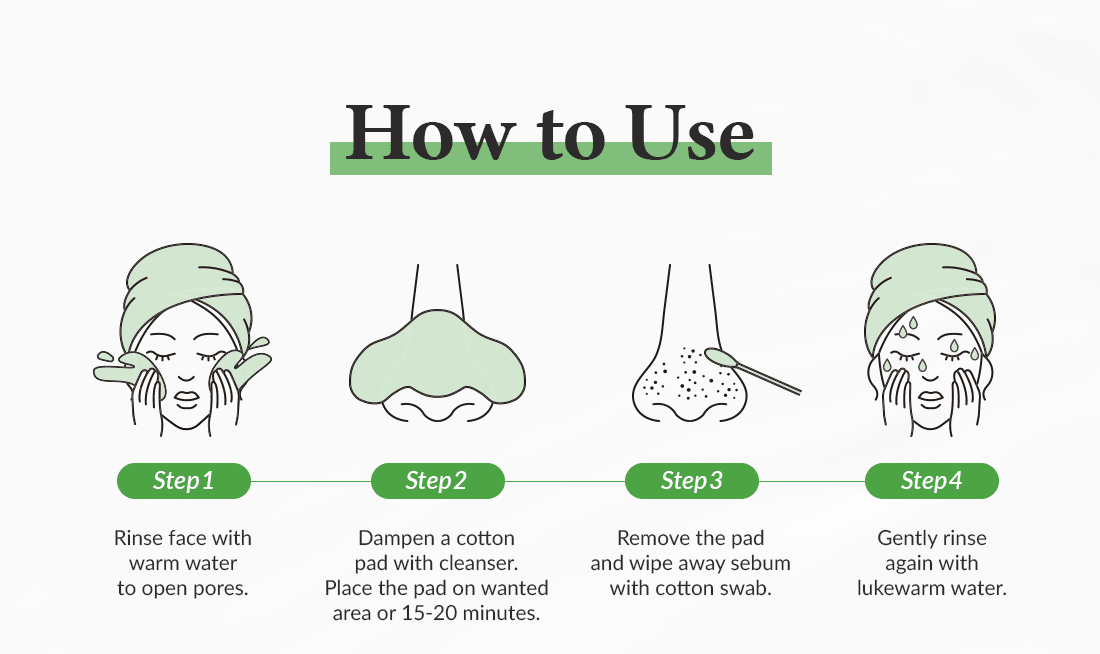 How to Use

Step 1

Rinse face with warm water to open pores.

Step 2

Dampen a cotton pad with cleanser. Place the pad on wanted area or 15-20 minutes.

Step 3

Remove the pad and wipe away sebum with cotton swab.

Step 4

Gently rinse again with lukewarm water.