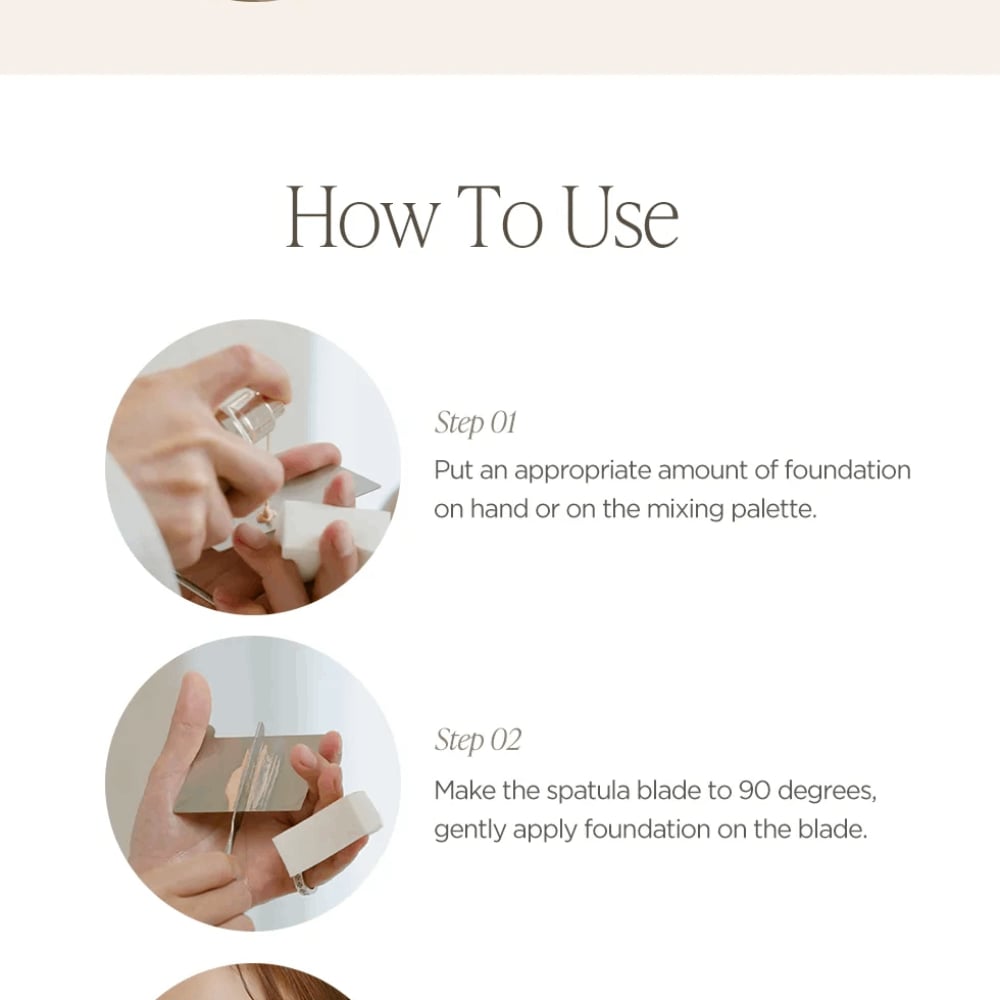 How To Use

Step 01

Put an appropriate amount of foundation on hand or on the mixing palette.

Step 02

Make the spatula blade to 90 degrees, gently apply foundation on the blade.