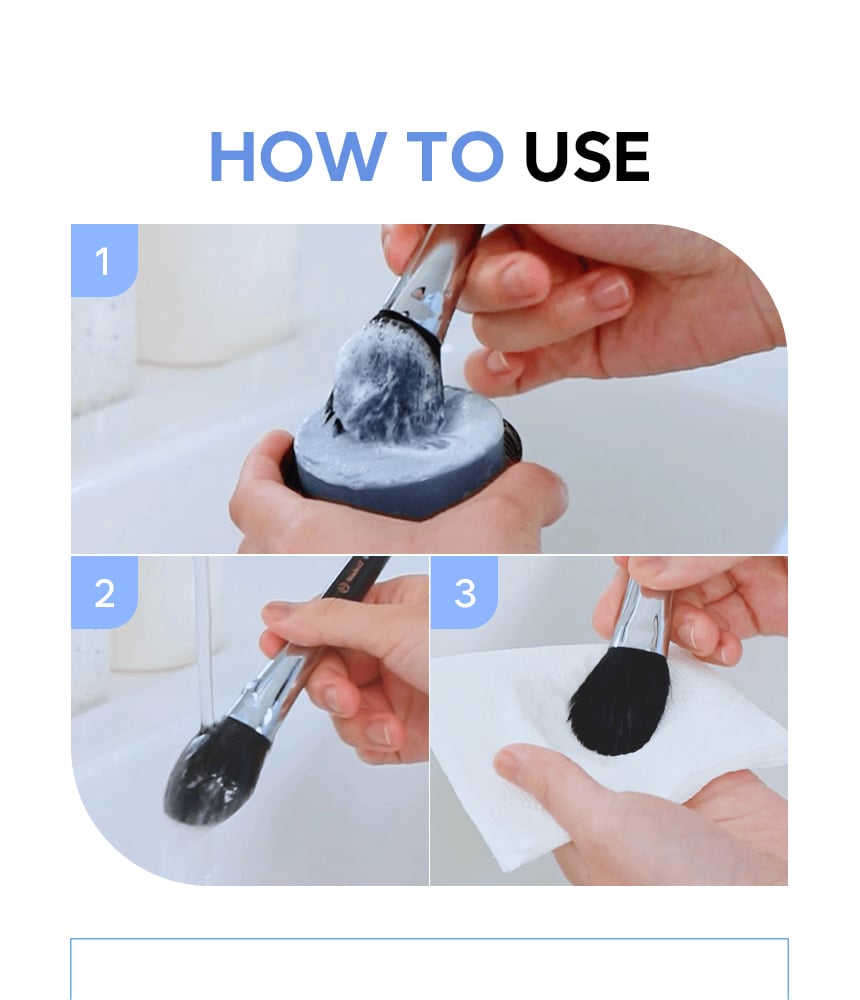 HOW TO USE

1

2

3