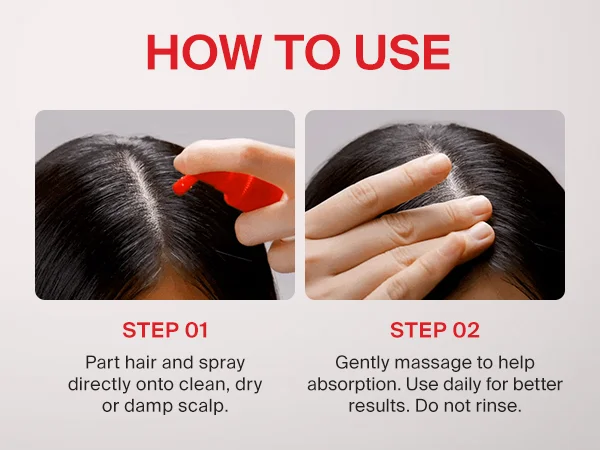 HOW TO USE

STEP 01

Part hair and spray directly onto clean, dry or damp scalp.

STEP 02

Gently massage to help absorption. Use daily for better results. Do not rinse.