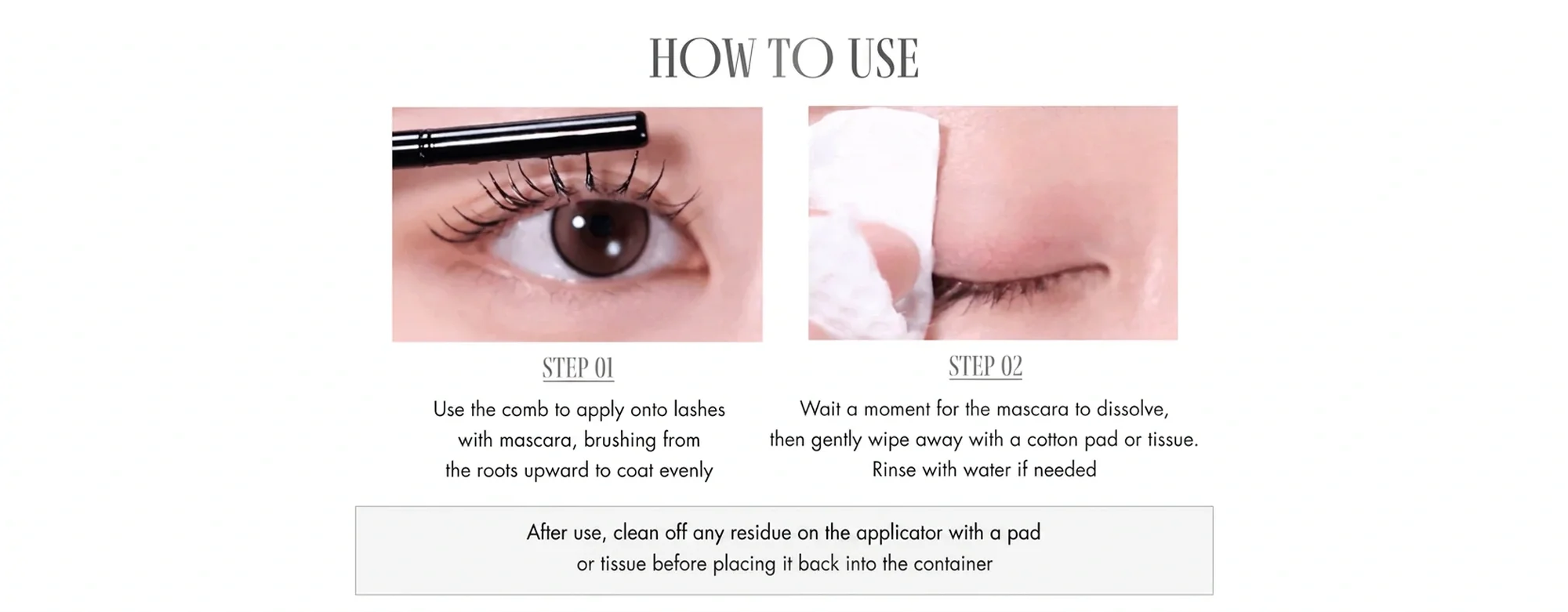 HOW TO USE

STEP 01

Use the comb to apply onto lashes with mascara, brushing from the roots upward to coat evenly

STEP 02

Wait a moment for the mascara to dissolve, then gently wipe away with a cotton pad or tissue. Rinse with water if needed

After use, clean off any residue on the applicator with a pad or tissue before placing it back into the container