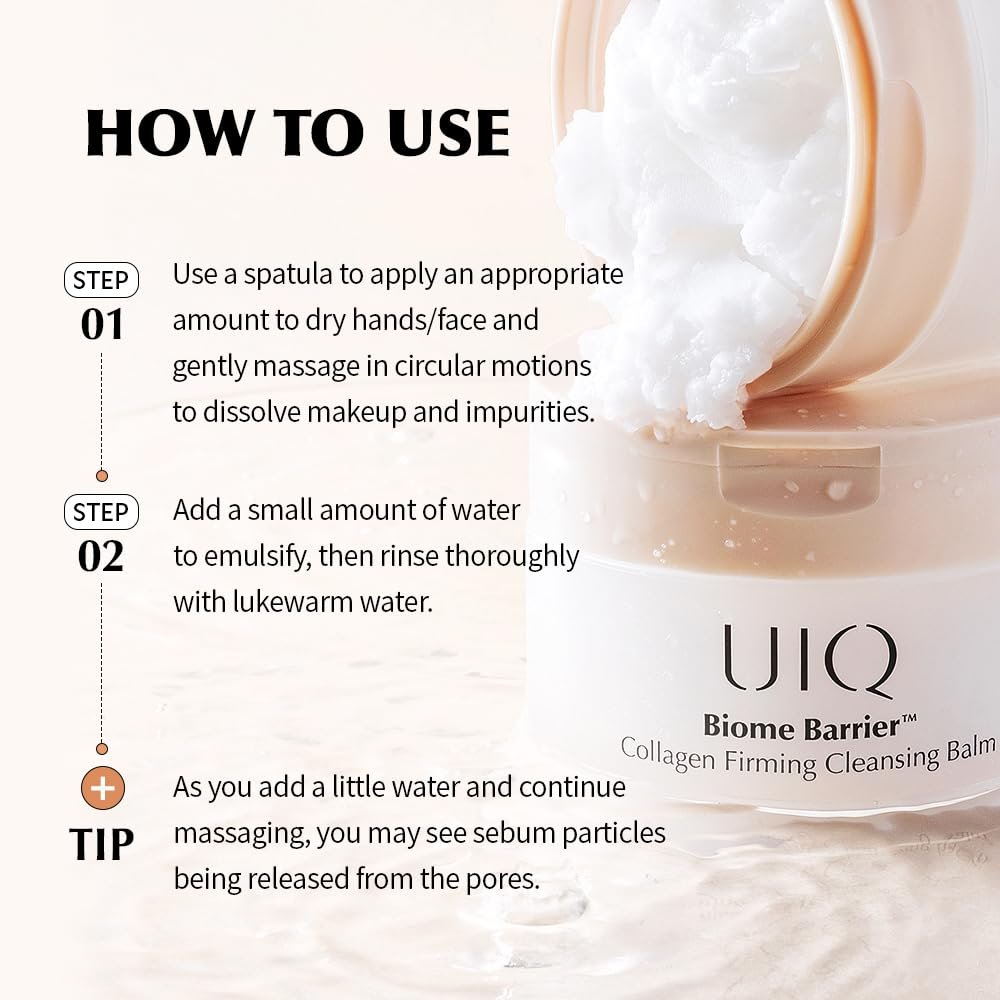 HOW TO USE

STEP
01

Use a spatula to apply an appropriate amount to dry hands/face and gently massage in circular motions to dissolve makeup and impurities.

STEP
02

Add a small amount of water to emulsify, then rinse thoroughly with lukewarm water.

+
TIP

As you add a little water and continue massaging, you may see sebum particles being released from the pores.

UIQ
Biome Barrier™
Collagen Firming Cleansing Balm