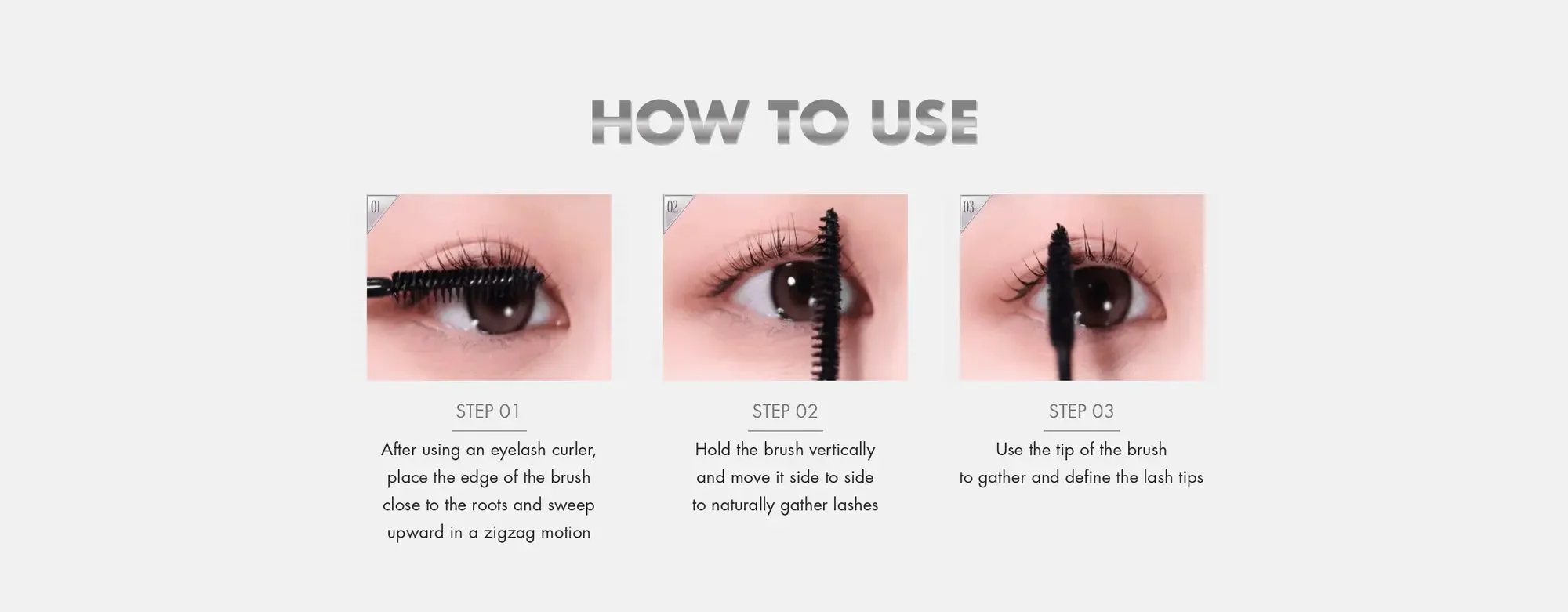 HOW TO USE

01

STEP 01

After using an eyelash curler, place the edge of the brush close to the roots and sweep upward in a zigzag motion

02

STEP 02

Hold the brush vertically and move it side to side to naturally gather lashes

03

STEP 03

Use the tip of the brush to gather and define the lash tips